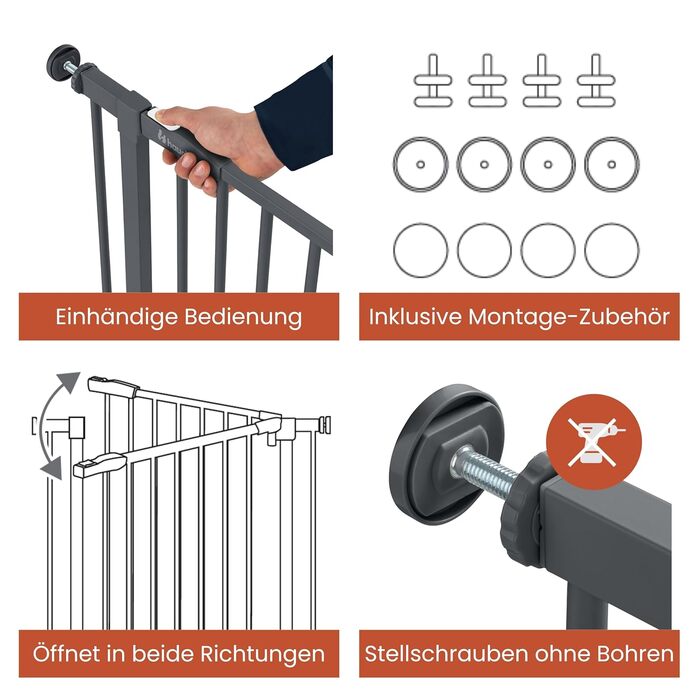 Einhändige Bedienung

Inklusive Montage-Zubehör

Öffnet in beide Richtungen

Stellschrauben ohne Bohren