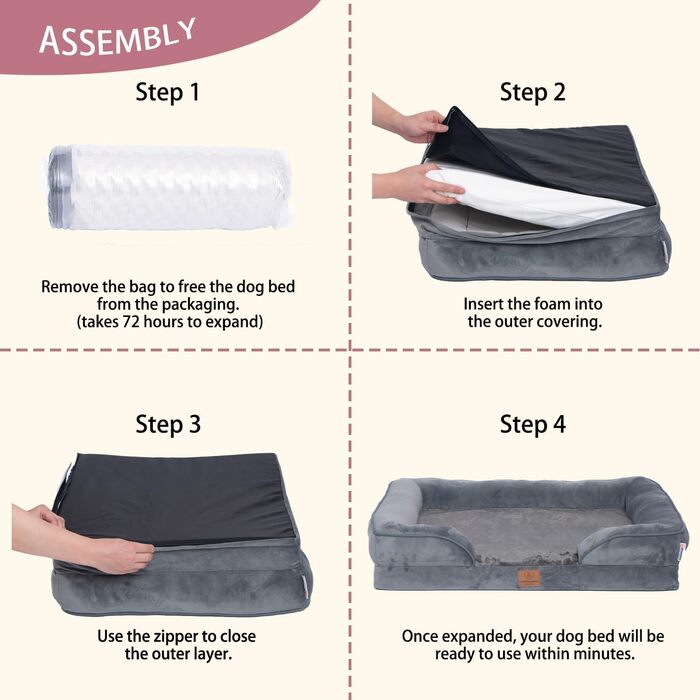 ASSEMBLY

Step 1

Remove the bag to free the dog bed from the packaging. (takes 72 hours to expand)

Step 2

Insert the foam into the outer covering.

Step 3

Use the zipper to close the outer layer.

Step 4

Once expanded, your dog bed will be ready to use within minutes.