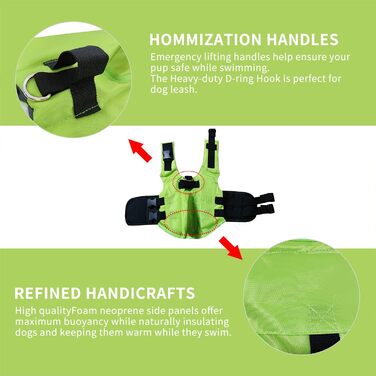 HOMMIZATION HANDLES

Emergency lifting handles help ensure your pup safe while swimming.
The Heavy-duty D-ring Hook is perfect for dog leash.

REFINED HANDICRAFTS

High qualityFoam neoprene side panels offer maximum buoyancy while naturally insulating dogs and keeping them warm while they swim.