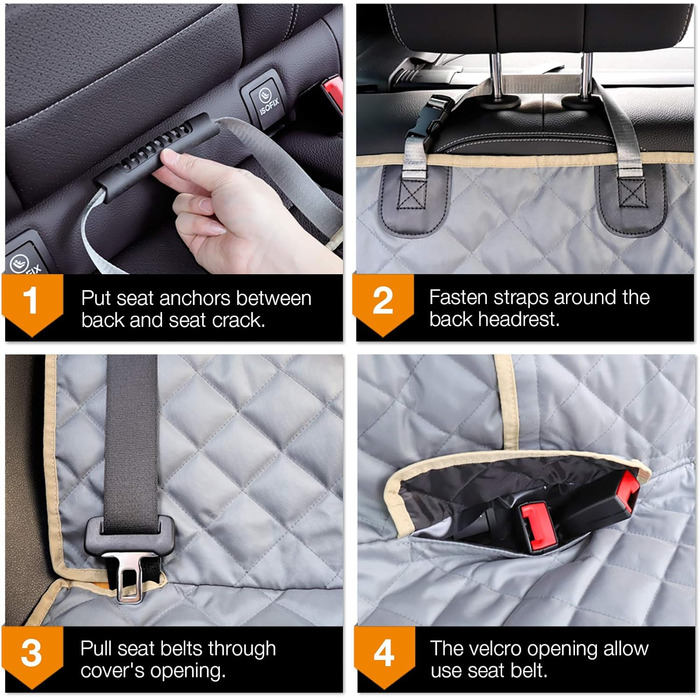 ISOFIX

1 Put seat anchors between back and seat crack.

2 Fasten straps around the back headrest.

3 Pull seat belts through cover's opening.

4 The velcro opening allow use seat belt.