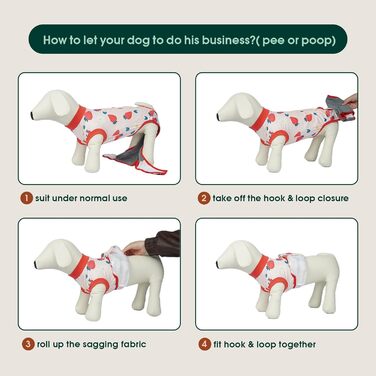 How to let your dog to do his business?( pee or poop)

1 suit under normal use

2 take off the hook & loop closure

3 roll up the sagging fabric

4 fit hook & loop together