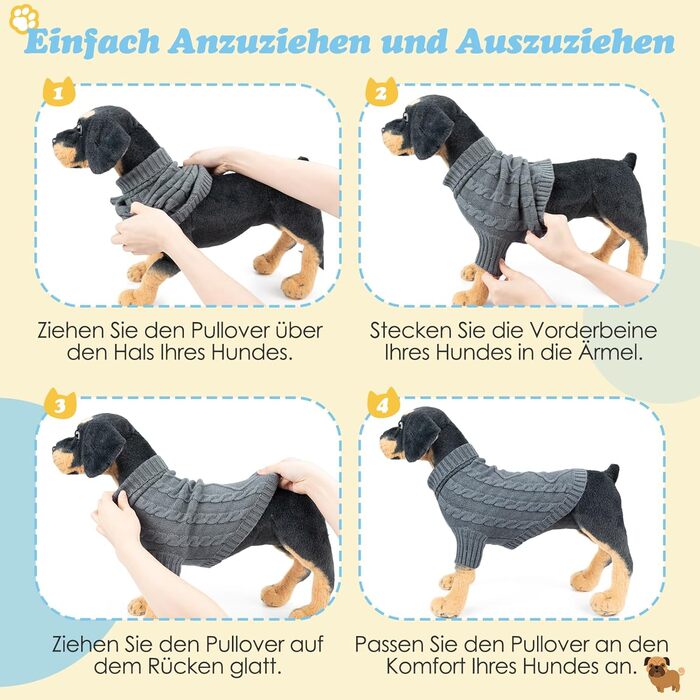 Einfach Anzuziehen und Auszuziehen

1

Ziehen Sie den Pullover über den Hals Ihres Hundes.

2

Stecken Sie die Vorderbeine Ihres Hundes in die Ärmel.

3

Ziehen Sie den Pullover auf dem Rücken glatt.

4

Passen Sie den Pullover an den Komfort Ihres Hundes an.