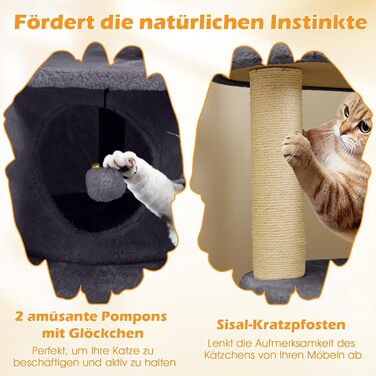 Fördert die natürlichen Instinkte

2 amüsante Pompons mit Glöckchen

Perfekt, um Ihre Katze zu beschäftigen und aktiv zu halten

Sisal-Kratzpfosten

Lenkt die Aufmerksamkeit des Kätzchens von Ihren Möbeln ab