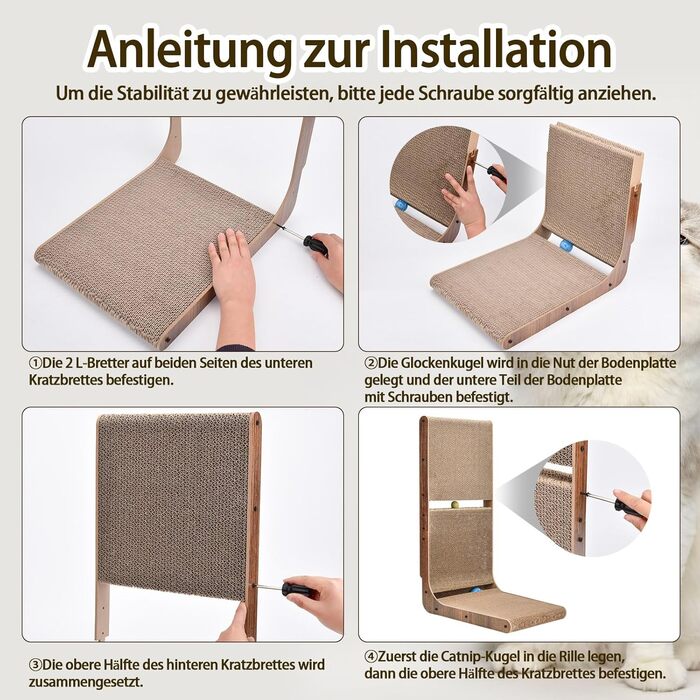 Anleitung zur Installation

Um die Stabilität zu gewährleisten, bitte jede Schraube sorgfältig anziehen.

①Die 2 L-Bretter auf beiden Seiten des unteren Kratzbrettes befestigen.

②Die Glockenkugel wird in die Nut der Bodenplatte gelegt und der untere Teil der Bodenplatte mit Schrauben befestigt.

③Die obere Hälfte des hinteren Kratzbrettes wird zusammengesetzt.

④Zuerst die Catnip-Kugel in die Rille legen, dann die obere Hälfte des Kratzbrettes befestigen.