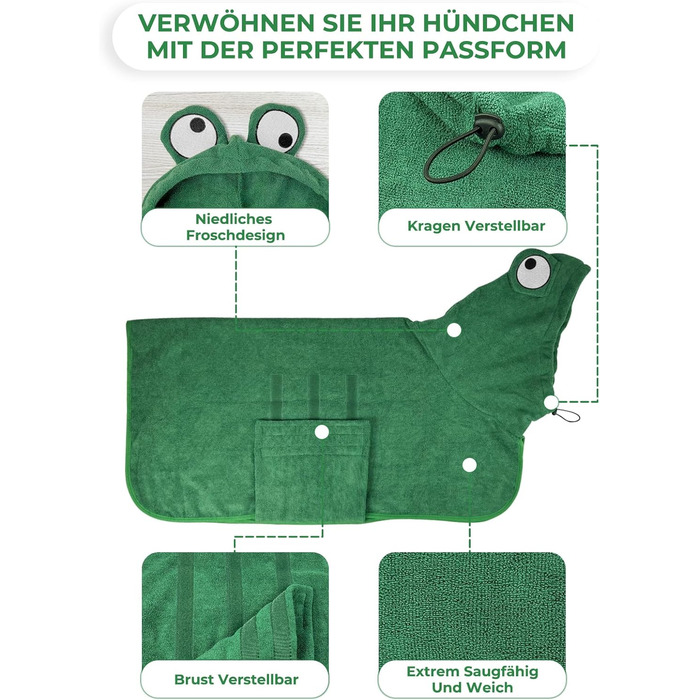 VERWÖHNEN SIE IHR HÜNDCHEN MIT DER PERFEKTEN PASSFORM

Niedliches Froschdesign

Kragen Verstellbar

Brust Verstellbar

Extrem Saugfähig Und Weich