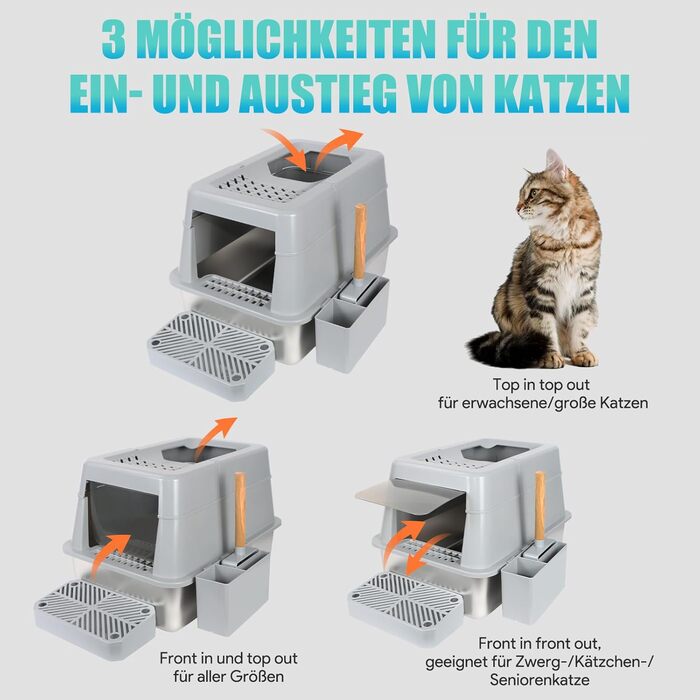 3 MÖGLICHKEITEN FÜR DEN EIN- UND AUSTIEG VON KATZEN

Top in top out
für erwachsene/große Katzen

Front in und top out
für aller Größen

Front in front out,
geeignet für Zwerg-/Kätzchen-/
Seniorenkatze