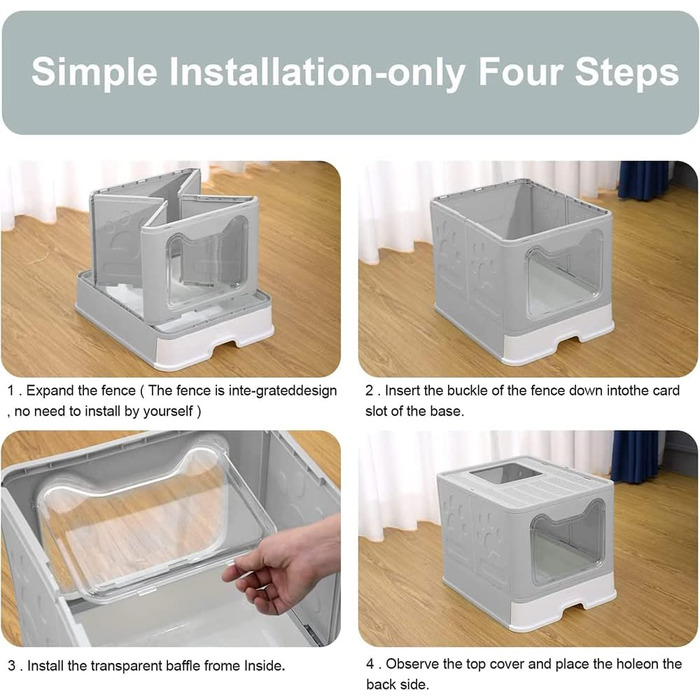 Simple Installation-only Four Steps

1 . Expand the fence ( The fence is inte-grateddesign , no need to install by yourself )

2 . Insert the buckle of the fence down intothe card slot of the base.

3 . Install the transparent baffle frome Inside.

4 . Observe the top cover and place the holeon the back side.