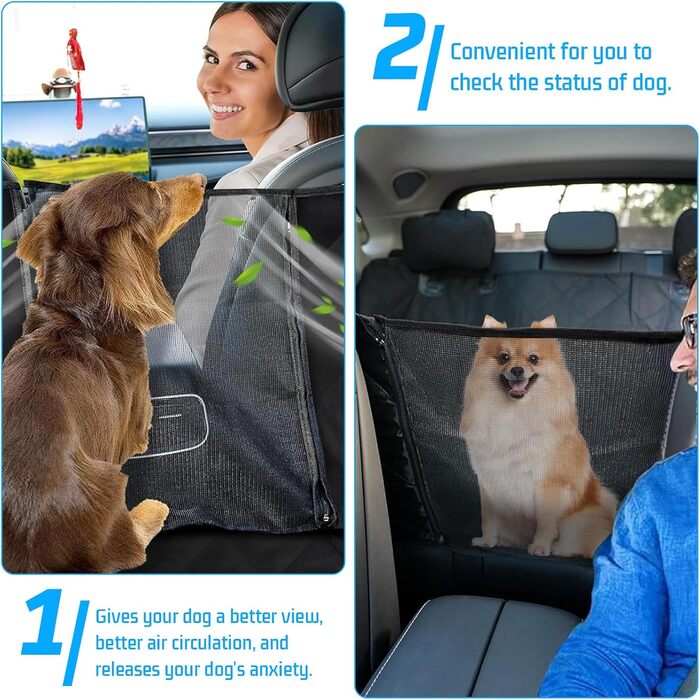 2/ Convenient for you to check the status of dog.

1/ Gives your dog a better view, better air circulation, and releases your dog's anxiety.