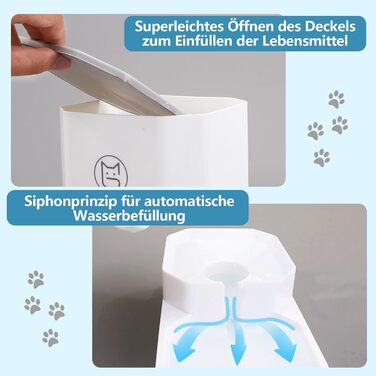 Superleichtes Öffnen des Deckels zum Einfüllen der Lebensmittel

Siphonprinzip für automatische Wasserbefüllung