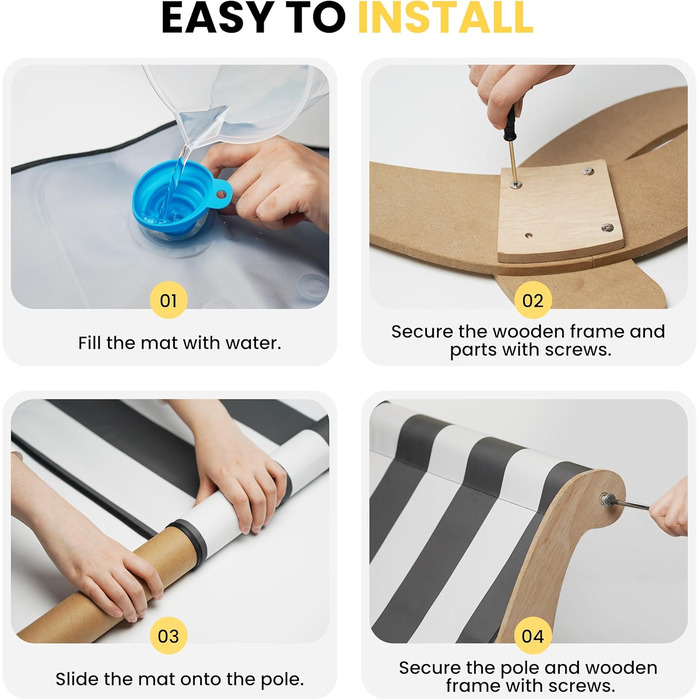 EASY TO INSTALL

01

Fill the mat with water.

02

Secure the wooden frame and parts with screws.

03

Slide the mat onto the pole.

04

Secure the pole and wooden frame with screws.