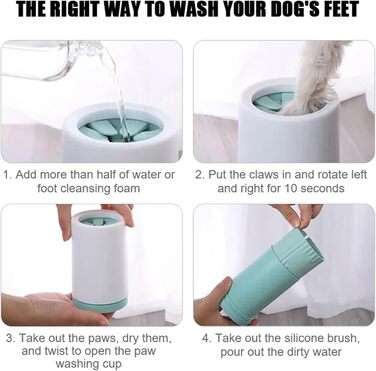 THE RIGHT WAY TO WASH YOUR DOG'S FEET

1. Add more than half of water or foot cleansing foam

2. Put the claws in and rotate left and right for 10 seconds

3. Take out the paws, dry them, and twist to open the paw washing cup

4. Take out the silicone brush, pour out the dirty water