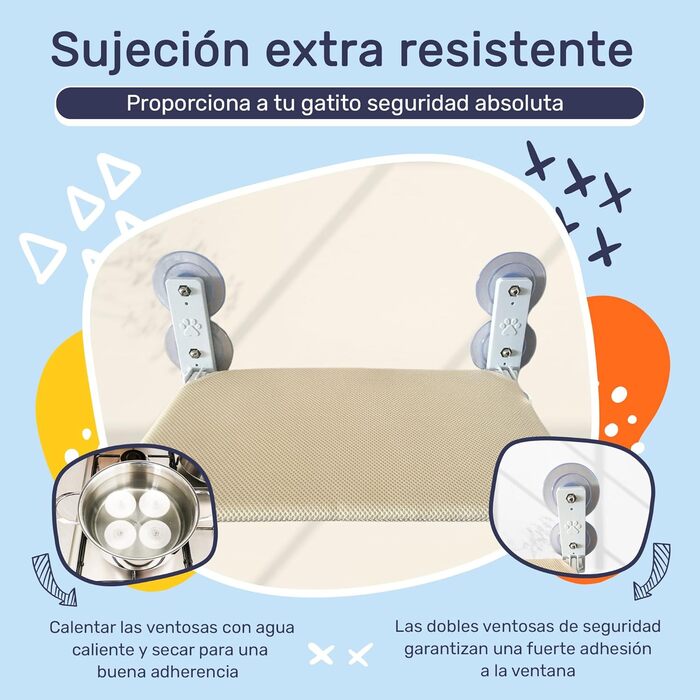 Sujeción extra resistente

Proporciona a tu gatito seguridad absoluta

Calentar las ventosas con agua caliente y secar para una buena adherencia

Las dobles ventosas de seguridad garantizan una fuerte adhesión a la ventana