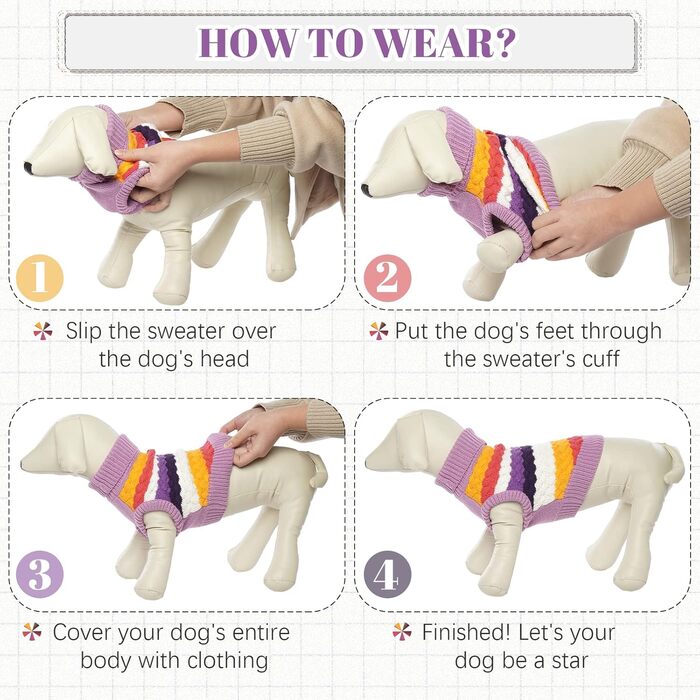 HOW TO WEAR?

1

Slip the sweater over the dog's head

2

Put the dog's feet through the sweater's cuff

3

Cover your dog's entire body with clothing

4

Finished! Let's your dog be a star