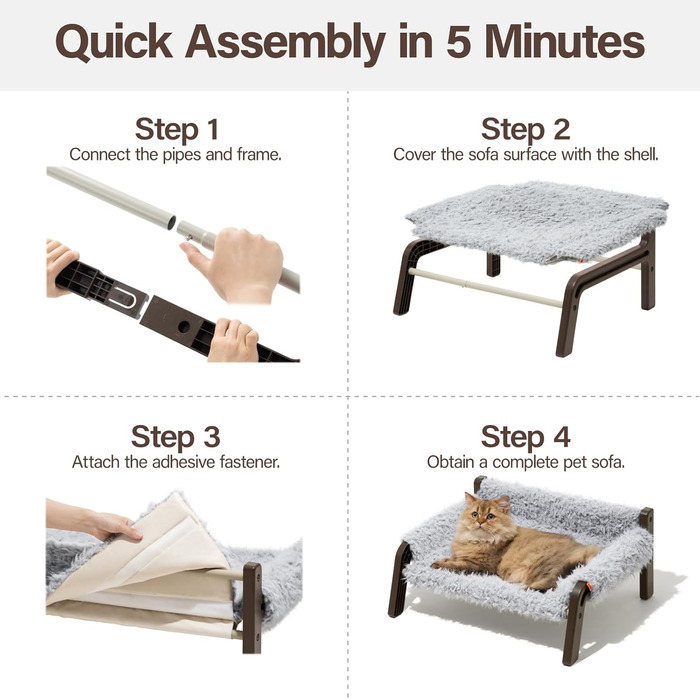 Quick Assembly in 5 Minutes

Step 1
Connect the pipes and frame.

Step 2
Cover the sofa surface with the shell.

Step 3
Attach the adhesive fastener.

Step 4
Obtain a complete pet sofa.