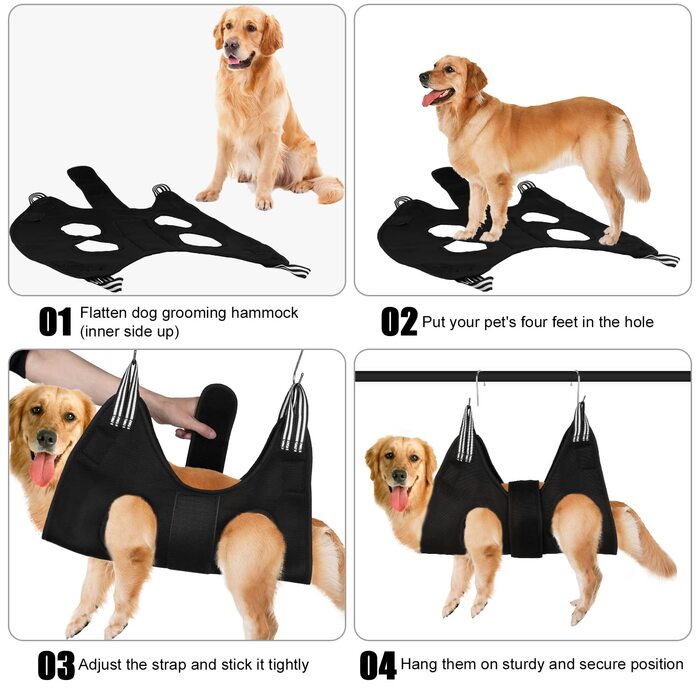 01 Flatten dog grooming hammock (inner side up)

02 Put your pet's four feet in the hole

03 Adjust the strap and stick it tightly

04 Hang them on sturdy and secure position