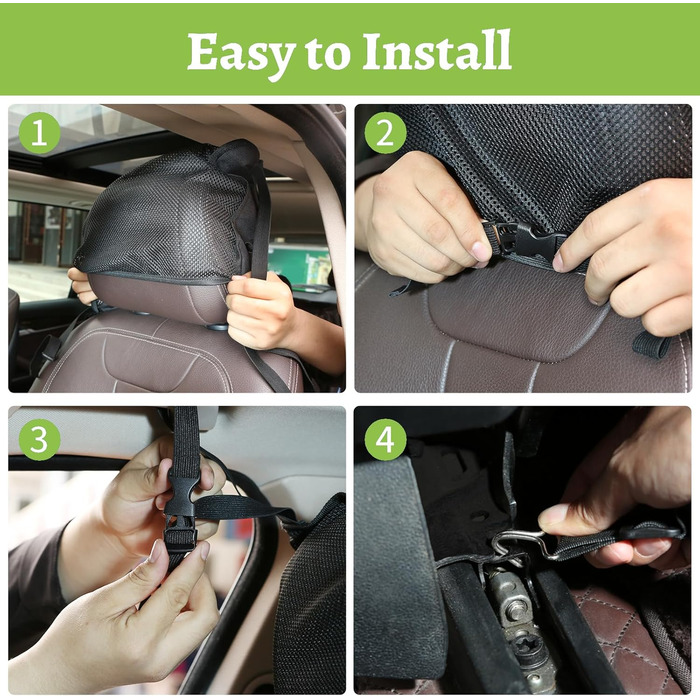 Easy to Install

1

2

3

4