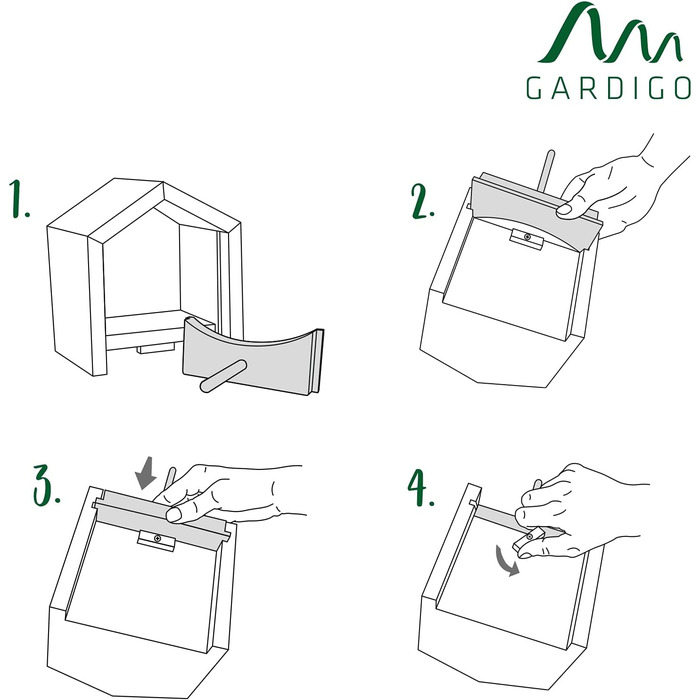 GARDIGO

1.

2.

3.

4.