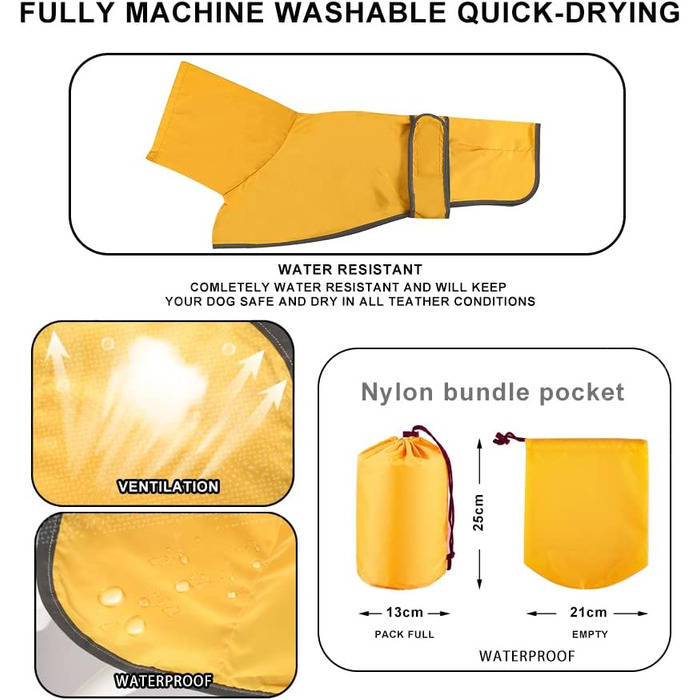 FULLY MACHINE WASHABLE QUICK-DRYING

WATER RESISTANT
COMLETELY WATER RESISTANT AND WILL KEEP YOUR DOG SAFE AND DRY IN ALL TEATHER CONDITIONS

VENTILATION

WATERPROOF

Nylon bundle pocket

25cm

13cm
PACK FULL

21cm
EMPTY

WATERPROOF