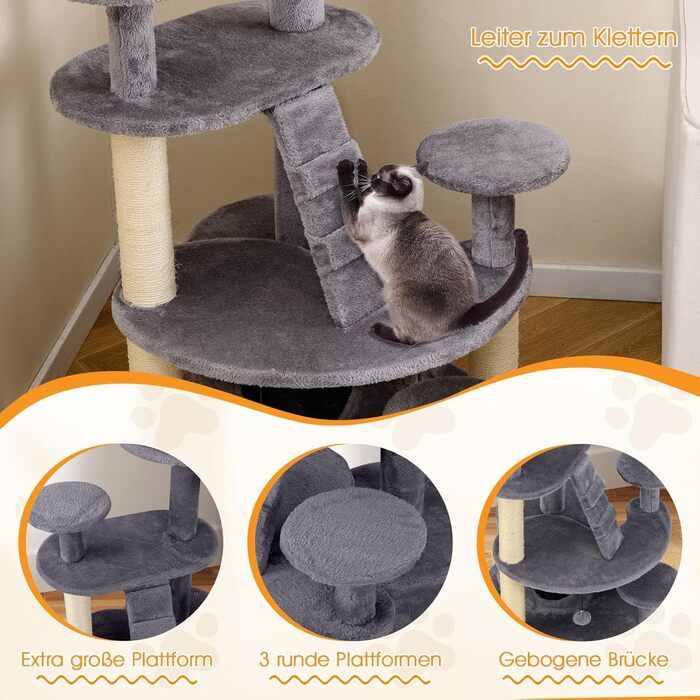 Leiter zum Klettern

Extra große Plattform

3 runde Plattformen

Gebogene Brücke