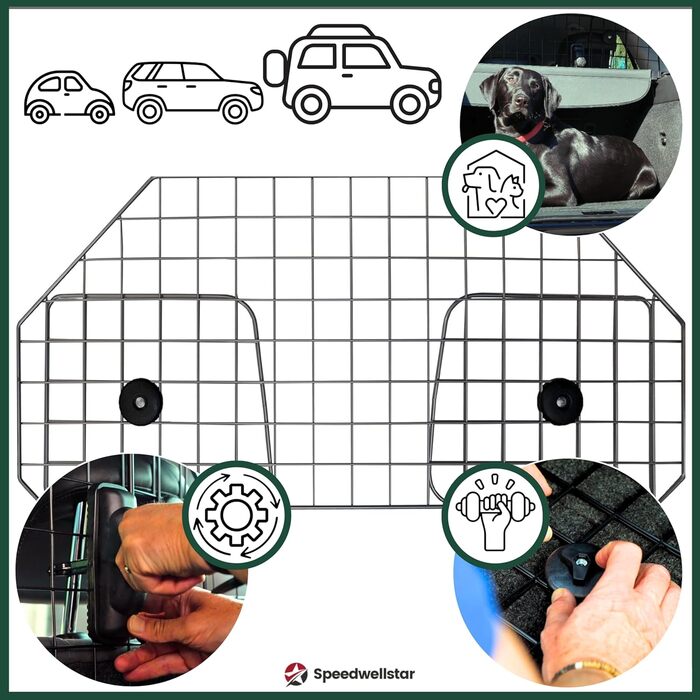 Speedwellstar