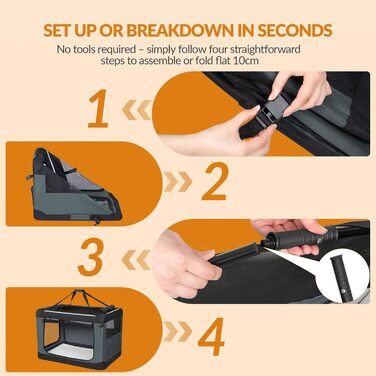 SET UP OR BREAKDOWN IN SECONDS

No tools required – simply follow four straightforward steps to assemble or fold flat 10cm

1

2

3

4