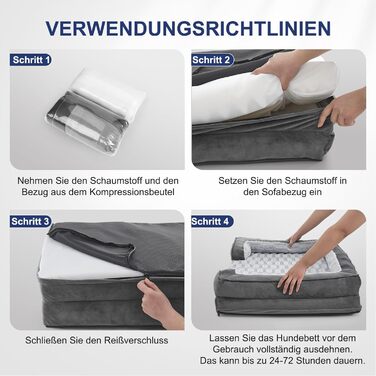 VERWENDUNGSRICHTLINIEN

Schritt 1

Nehmen Sie den Schaumstoff und den Bezug aus dem Kompressionsbeutel

Schritt 2

Setzen Sie den Schaumstoff in den Sofabezug ein

Schritt 3

Schließen Sie den Reißverschluss

Schritt 4

Lassen Sie das Hundebett vor dem Gebrauch vollständig ausdehnen. Das kann bis zu 24-72 Stunden dauern.