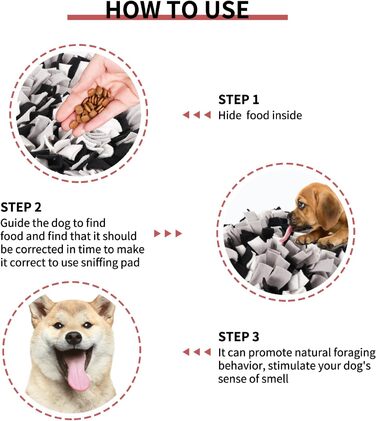 HOW TO USE

STEP 1
Hide food inside

STEP 2
Guide the dog to find food and find that it should be corrected in time to make it correct to use sniffing pad

STEP 3
It can promote natural foraging behavior, stimulate your dog's sense of smell