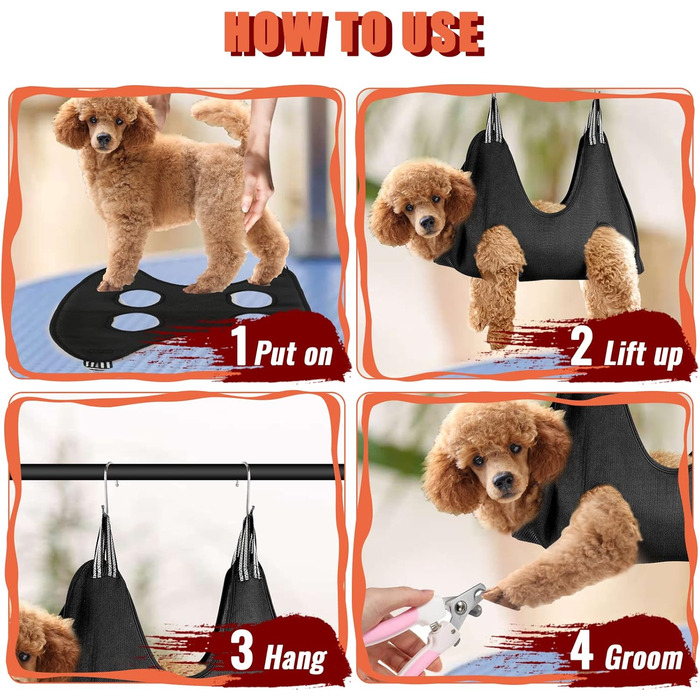 HOW TO USE

1 Put on

2 Lift up

3 Hang

4 Groom