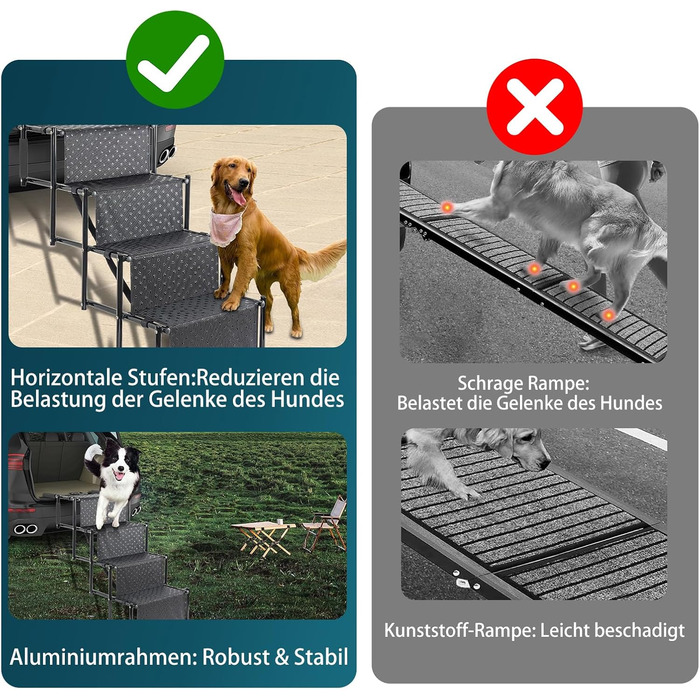 Horizontale Stufen:Reduzieren die Belastung der Gelenke des Hundes

Aluminiumrahmen: Robust & Stabil

Schrage Rampe:
Belastet die Gelenke des Hundes

Kunststoff-Rampe: Leicht beschadigt