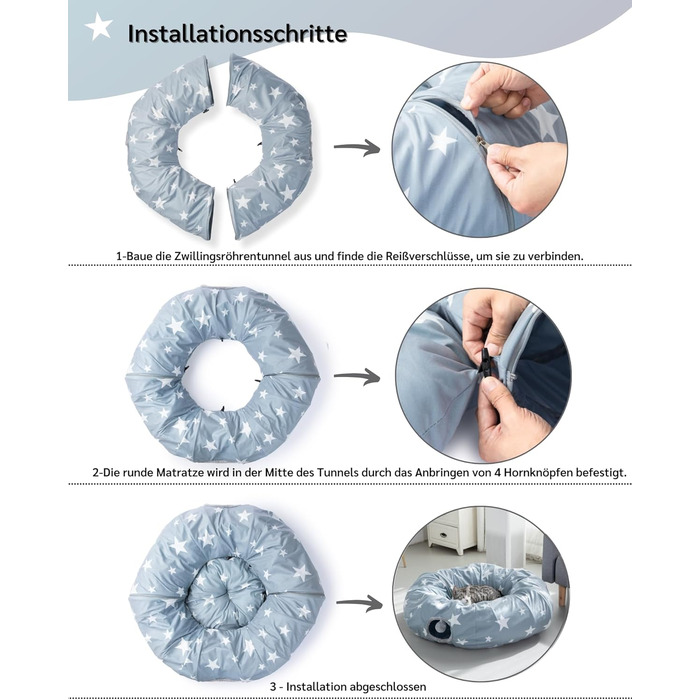 Installationsschritte

1-Baue die Zwillingsröhrentunnel aus und finde die Reißverschlüsse, um sie zu verbinden.

2-Die runde Matratze wird in der Mitte des Tunnels durch das Anbringen von 4 Hornknöpfen befestigt.

3 - Installation abgeschlossen