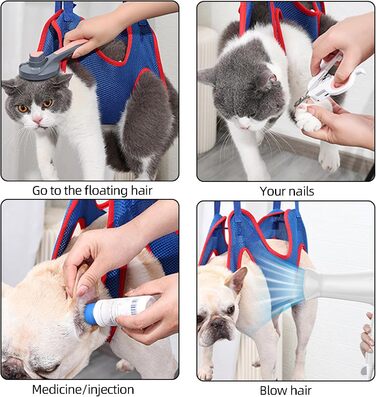 Go to the floating hair

Your nails

Medicine/injection

Blow hair