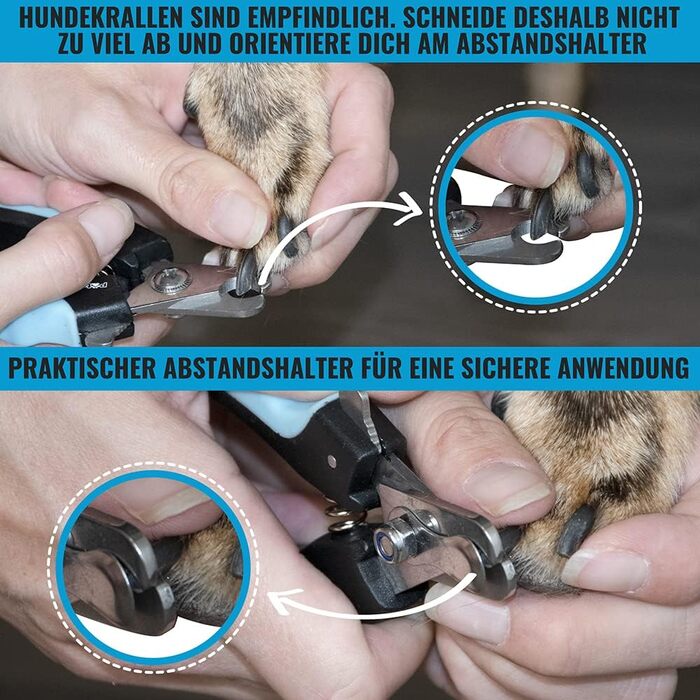 HUNDEKRALLEN SIND EMPFINDLICH. SCHNEIDE DESHALB NICHT ZU VIEL AB UND ORIENTIERE DICH AM ABSTANDSHALTER

PRAKTISCHER ABSTANDSHALTER FÜR EINE SICHERE ANWENDUNG