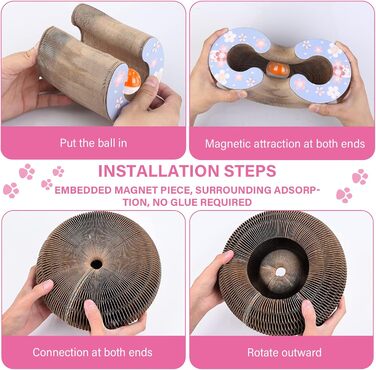 Put the ball in

Magnetic attraction at both ends

INSTALLATION STEPS

EMBEDDED MAGNET PIECE, SURROUNDING ADSORPTION, NO GLUE REQUIRED

Connection at both ends

Rotate outward