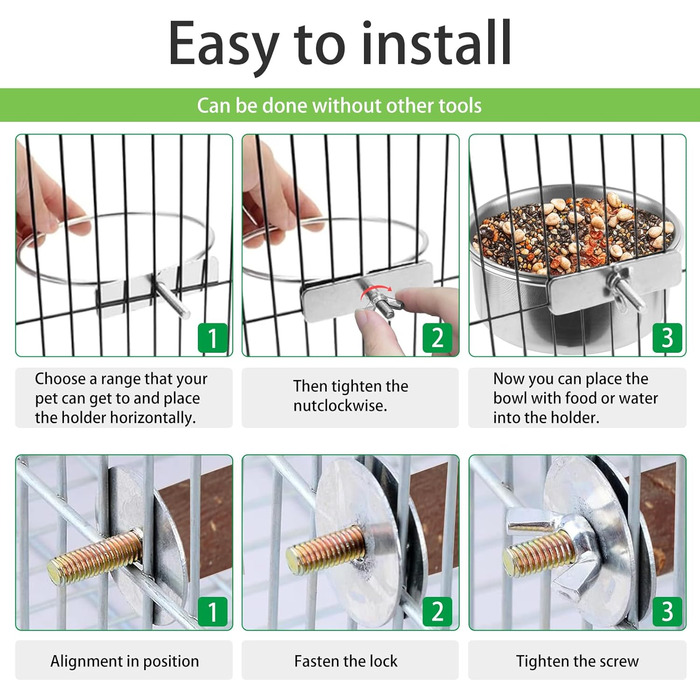 Easy to install

Can be done without other tools

1

2

3

Choose a range that your pet can get to and place the holder horizontally.

Then tighten the nutclockwise.

Now you can place the bowl with food or water into the holder.

1

2

3

Alignment in position

Fasten the lock

Tighten the screw