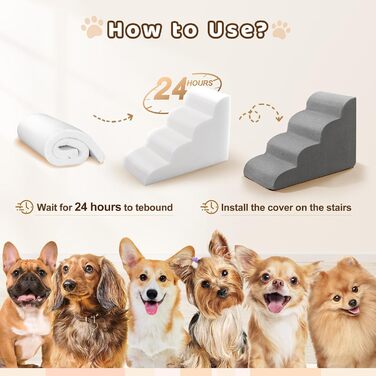 How to Use?

24 HOURS

Wait for 24 hours to tebound

Install the cover on the stairs