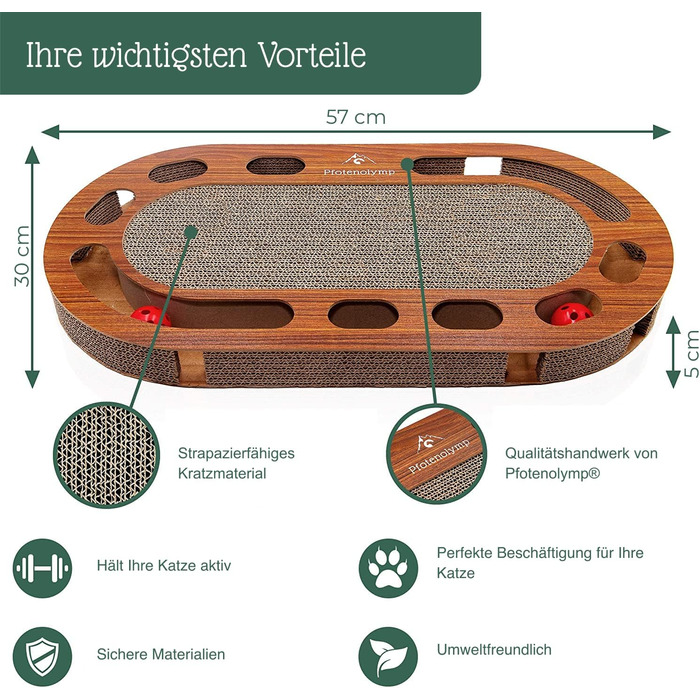 Ihre wichtigsten Vorteile

57 cm

30 cm

5 cm

Pfotenolymp

Strapazierfähiges Kratzmaterial

Pfotenolymp

Qualitätshandwerk von Pfotenolymp®

Hält Ihre Katze aktiv

Perfekte Beschäftigung für Ihre Katze

Sichere Materialien

Umweltfreundlich