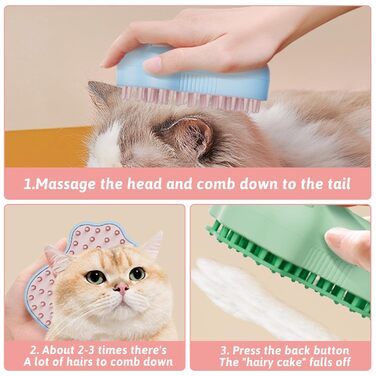 1.Massage the head and comb down to the tail

2. About 2-3 times there's
A lot of hairs to comb down

3. Press the back button
The "hairy cake" falls off