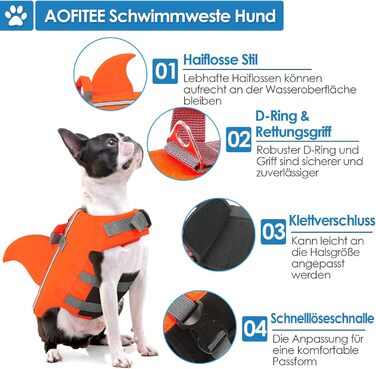 AOFITEE Schwimmweste Hund

01 Haiflosse Stil

Lebhafte Haiflossen können aufrecht an der Wasseroberfläche bleiben

02 D-Ring & Rettungsgriff

Robuster D-Ring und Griff sind sicherer und zuverlässiger

03 Klettverschluss

Kann leicht an die Halsgröße angepasst werden

04 Schnelllöseschnalle

Die Anpassung für eine komfortable Passform