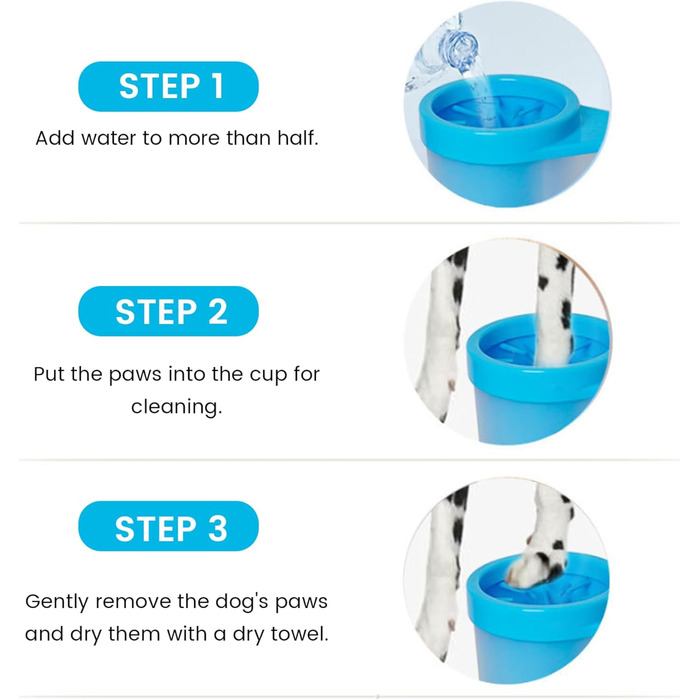 STEP 1

Add water to more than half.

STEP 2

Put the paws into the cup for cleaning.

STEP 3

Gently remove the dog's paws and dry them with a dry towel.