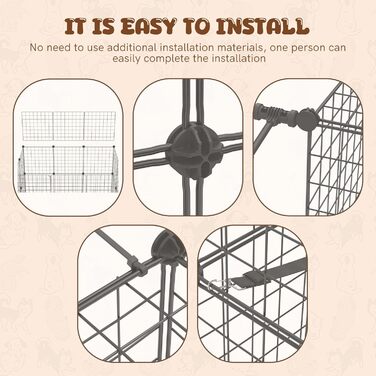 IT IS EASY TO INSTALL

No need to use additional installation materials, one person can easily complete the installation