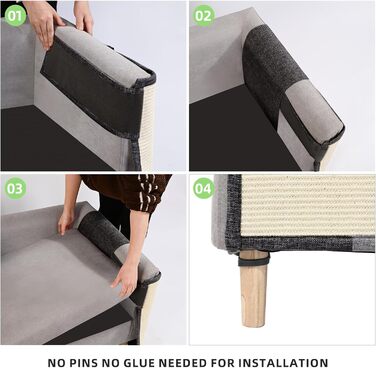 01

02

03

04

NO PINS NO GLUE NEEDED FOR INSTALLATION