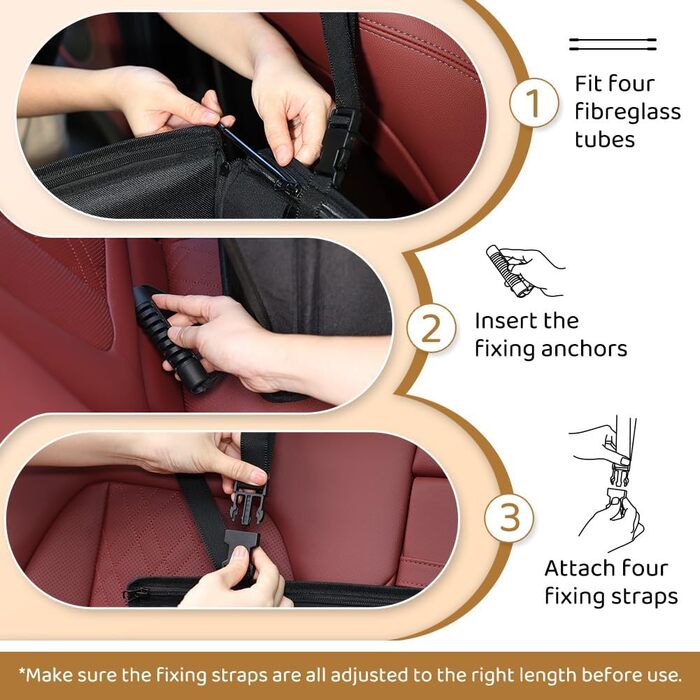 1
Fit four fibreglass tubes

2
Insert the fixing anchors

3
Attach four fixing straps

*Make sure the fixing straps are all adjusted to the right length before use.