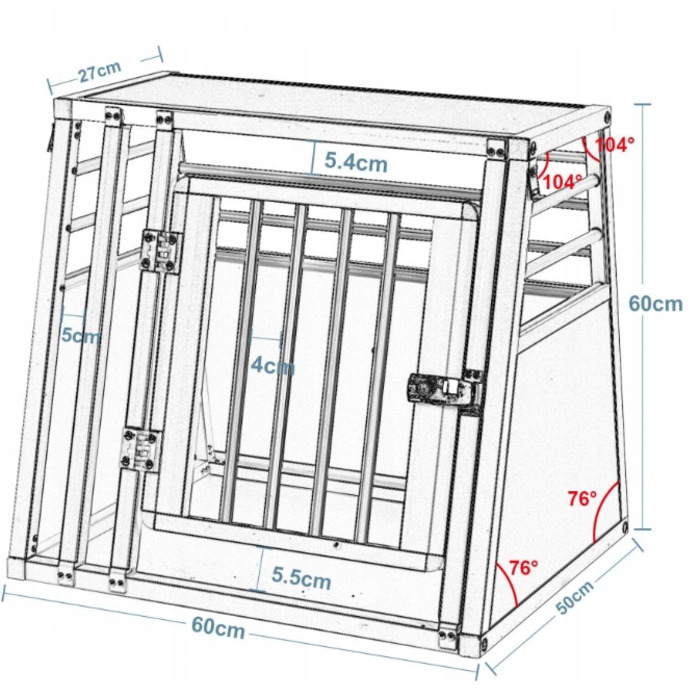 27cm
5.4cm
104°
104°
60cm
5cm
4cm
76°
76°
5.5cm
60cm
50cm