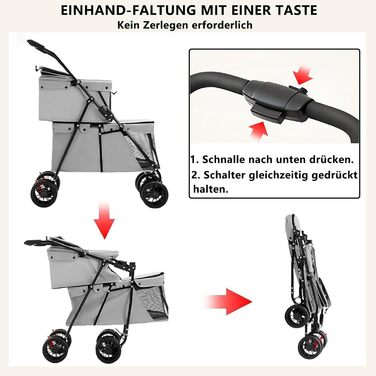 EINHAND-FALTUNG MIT EINER TASTE
Kein Zerlegen erforderlich

1. Schnalle nach unten drücken.
2. Schalter gleichzeitig gedrückt halten.