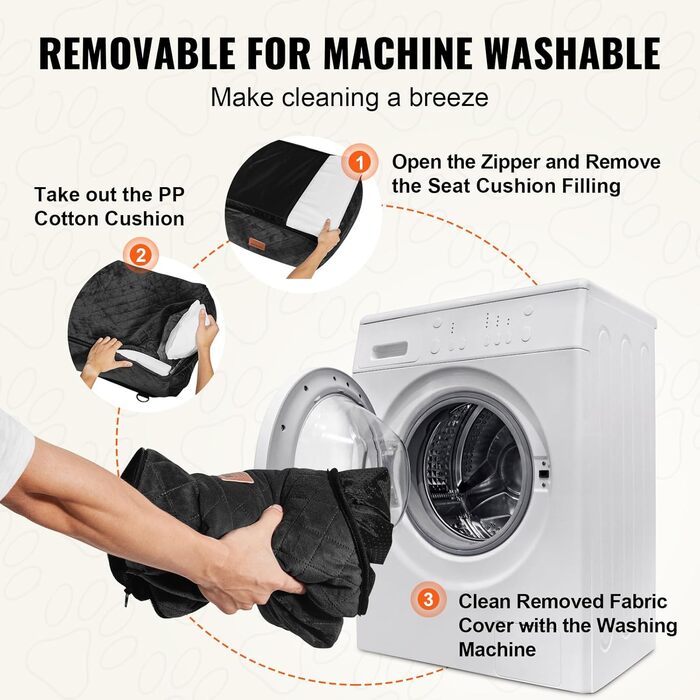 REMOVABLE FOR MACHINE WASHABLE

Make cleaning a breeze

1 Open the Zipper and Remove the Seat Cushion Filling

Take out the PP Cotton Cushion

2

3 Clean Removed Fabric Cover with the Washing Machine