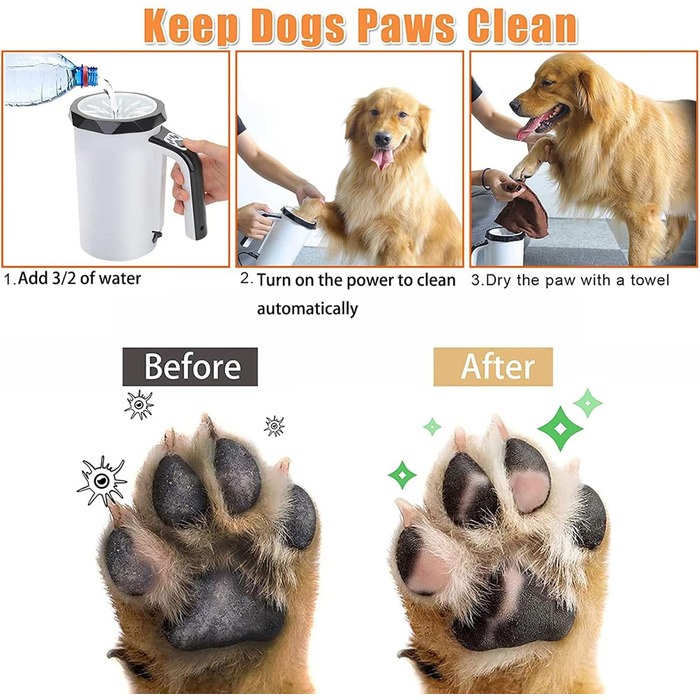 Keep Dogs Paws Clean

1.Add 3/2 of water

2. Turn on the power to clean automatically

3.Dry the paw with a towel

Before

After