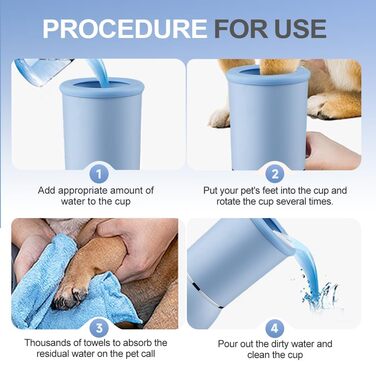 PROCEDURE FOR USE

1
Add appropriate amount of water to the cup

2
Put your pet's feet into the cup and rotate the cup several times.

3
Thousands of towels to absorb the residual water on the pet call

4
Pour out the dirty water and clean the cup