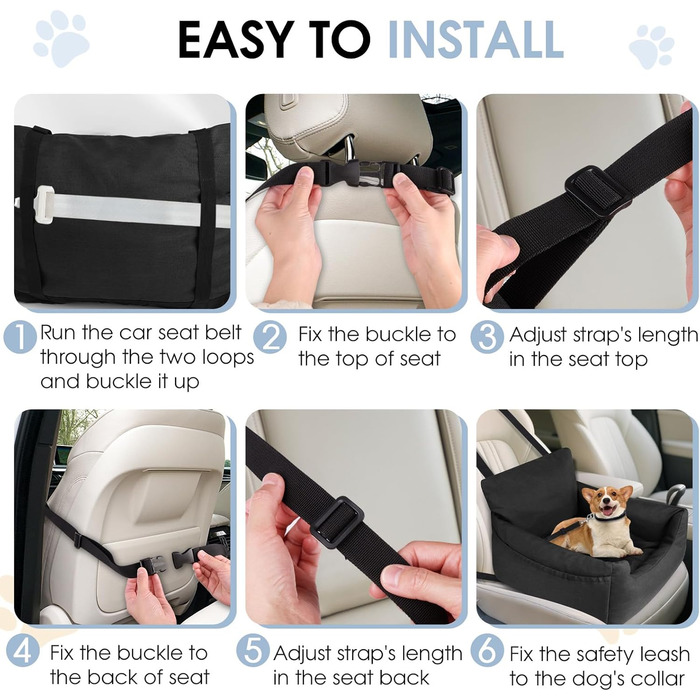 EASY TO INSTALL

1 Run the car seat belt through the two loops and buckle it up

2 Fix the buckle to the top of seat

3 Adjust strap's length in the seat top

4 Fix the buckle to the back of seat

5 Adjust strap's length in the seat back

6 Fix the safety leash to the dog's collar