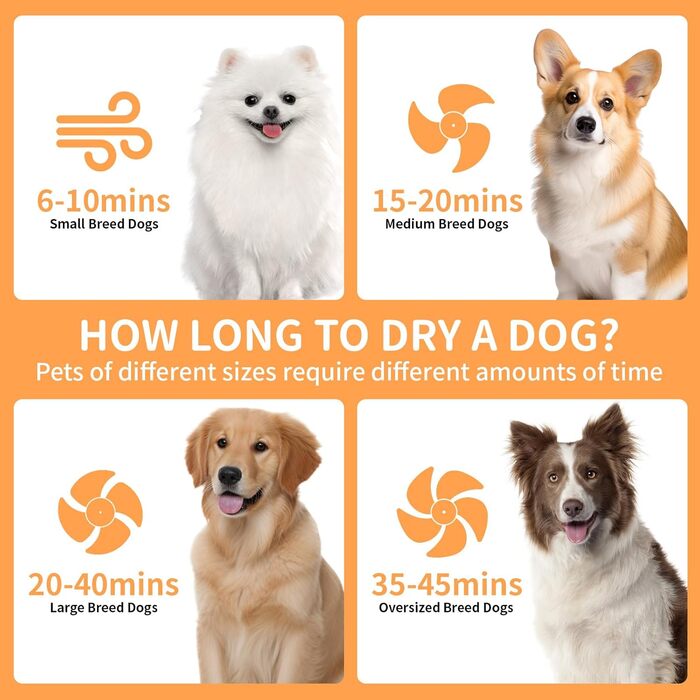 6-10mins
Small Breed Dogs

15-20mins
Medium Breed Dogs

HOW LONG TO DRY A DOG?
Pets of different sizes require different amounts of time

20-40mins
Large Breed Dogs

35-45mins
Oversized Breed Dogs