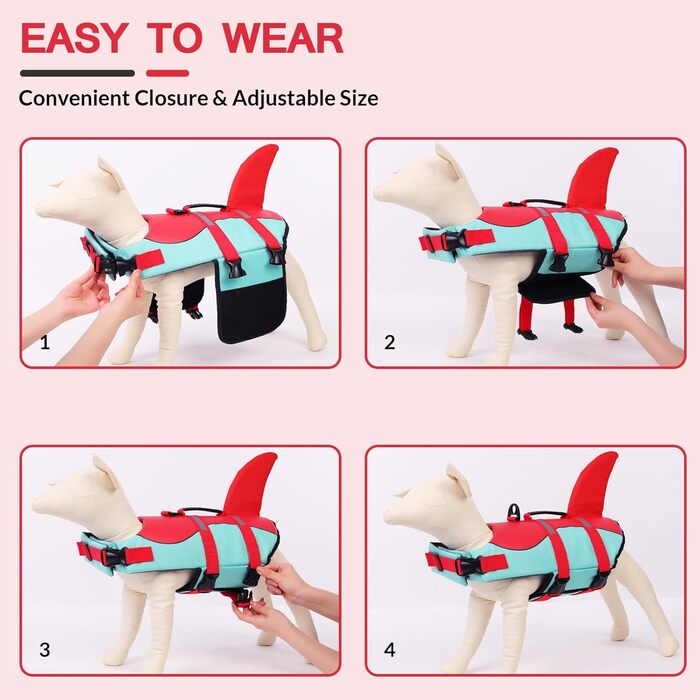 EASY TO WEAR

Convenient Closure & Adjustable Size

1

2

3

4